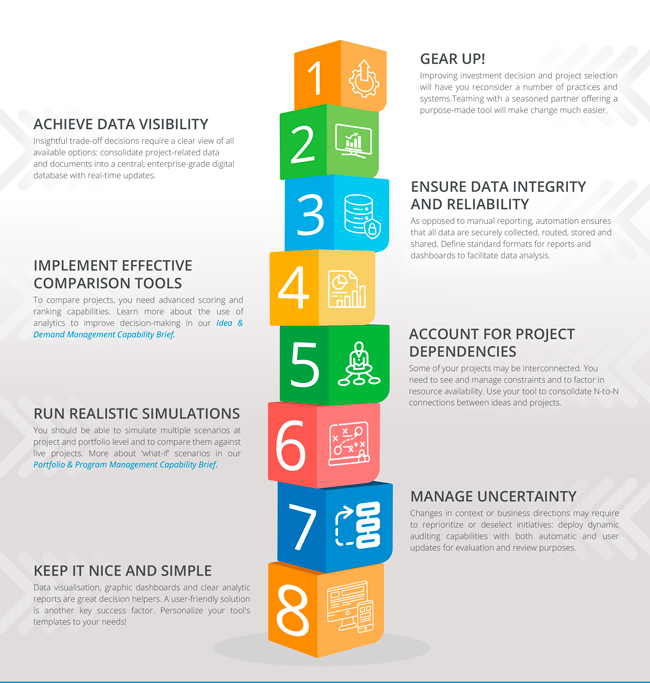 1

GEAR UP!
Improving investment decision and project selection will have you reconsider a number of practices and systems.Teaming with a seasoned partner offering a purpose-made tool will make change much easier.

2

ACHIEVE DATA VISIBILITY
Insightful trade-off decisions require a clear view of all available options: consolidate project-related data and documents into a central, enterprise-grade digital database with real-time updates.

3

ENSURE DATA INTEGRITY AND RELIABILITY
As opposed to manual reporting, automation ensures that all data are securely collected, routed, stored and shared. Define standard formats for reports and dashboards to facilitate data analysis.

4

IMPLEMENT EFFECTIVE COMPARISON TOOLS
To compare projects, you need advanced scoring and ranking capabilities. Learn more about the use of analytics to improve decision-making in our Idea & Demand Management Capability Brief.

5

ACCOUNT FOR PROJECT DEPENDENCIES
Some of your projects may be interconnected. You need to see and manage constraints and to factor in resource availability. Use your tool to consolidate N-to-N connections between ideas and projects.

6

RUN REALISTIC SIMULATIONS
You should be able to simulate multiple scenarios at project and portfolio level and to compare them against live projects. More about 'what-if' scenarios in our Portfolio & Program Management Capability Brief.

7

MANAGE UNCERTAINTY
Changes in context or business directions may require to reprioritize or deselect initiatives: deploy dynamic auditing capabilities with both automatic and user updates for evaluation and review purposes.

8

KEEP IT NICE AND SIMPLE
Data visualisation, graphic dashboards and clear analytic reports are great decision helpers. A user-friendly solution is another key success factor. Personalize your tool's templates to your needs!